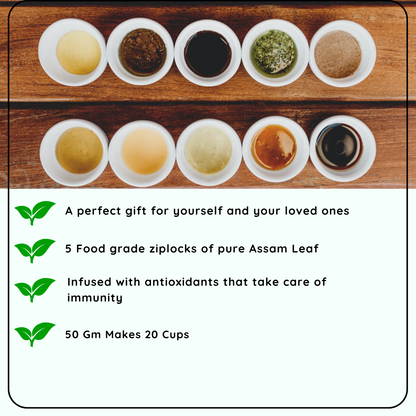 A perfect gift for yourself and your loved ones

5 Food grade ziplocks of pure Assam Leaf

Infused with antioxidants that take care of immunity

50 Gm Makes 20 Cups