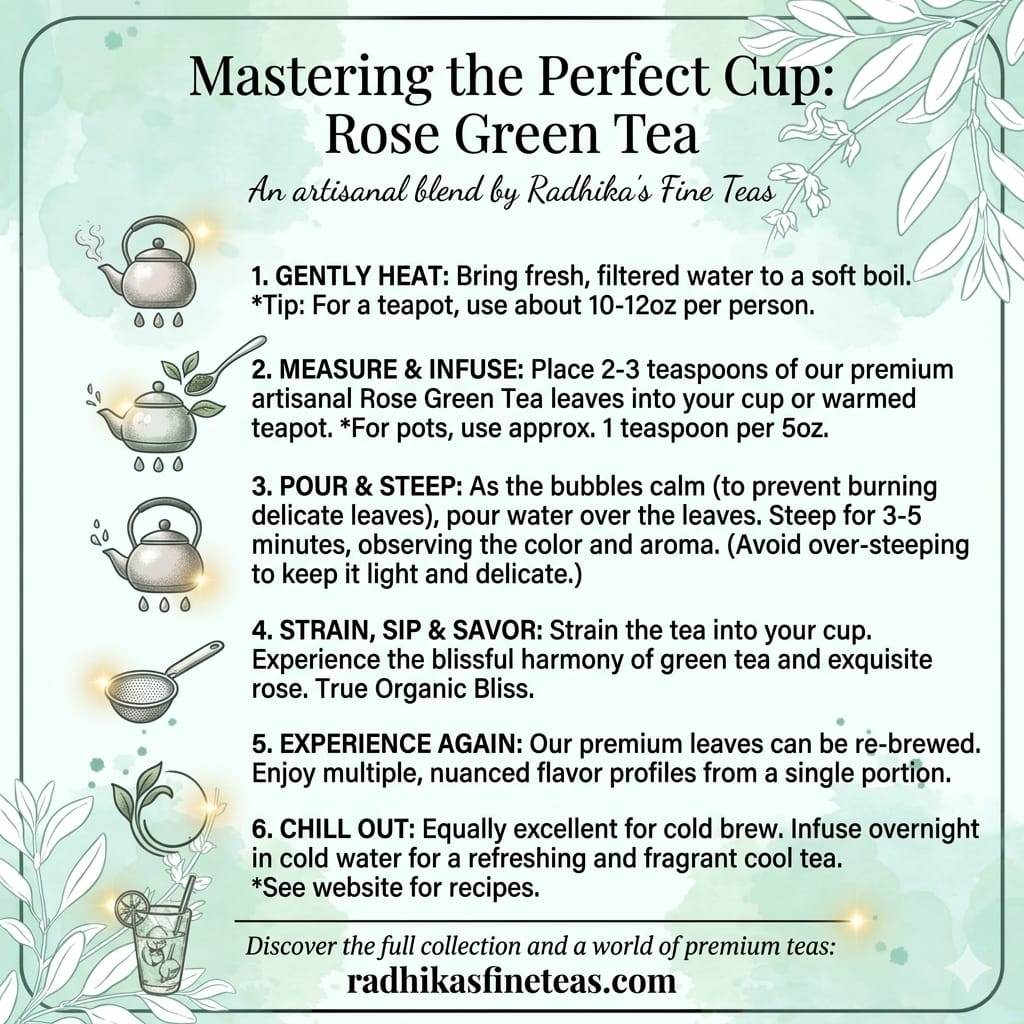 Mastering the Perfect Cup:
Rose Green Tea

An artisanal blend by Radhika's Fine Teas

1. GENTLY HEAT: Bring fresh, filtered water to a soft boil. *Tip: For a teapot, use about 10-12oz per person.

2. MEASURE & INFUSE: Place 2-3 teaspoons of our premium artisanal Rose Green Tea leaves into your cup or warmed teapot. *For pots, use approx. 1 teaspoon per 5oz.

3. POUR & STEEP: As the bubbles calm (to prevent burning delicate leaves), pour water over the leaves. Steep for 3-5 minutes, observing the color and aroma. (Avoid over-steeping to keep it light and delicate.)

4. STRAIN, SIP & SAVOR: Strain the tea into your cup. Experience the blissful harmony of green tea and exquisite rose. True Organic Bliss.

5. EXPERIENCE AGAIN: Our premium leaves can be re-brewed. Enjoy multiple, nuanced flavor profiles from a single portion.

6. CHILL OUT: Equally excellent for cold brew. Infuse overnight in cold water for a refreshing and fragrant cool tea. *See website for recipes.

Discover the full collection and a world of premium teas:
radhikasfineteas.com