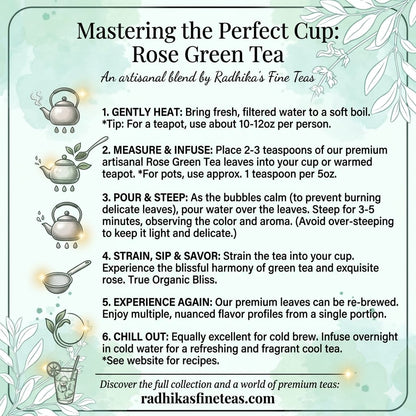 Mastering the Perfect Cup:
Rose Green Tea

An artisanal blend by Radhika's Fine Teas

1. GENTLY HEAT: Bring fresh, filtered water to a soft boil. *Tip: For a teapot, use about 10-12oz per person.

2. MEASURE & INFUSE: Place 2-3 teaspoons of our premium artisanal Rose Green Tea leaves into your cup or warmed teapot. *For pots, use approx. 1 teaspoon per 5oz.

3. POUR & STEEP: As the bubbles calm (to prevent burning delicate leaves), pour water over the leaves. Steep for 3-5 minutes, observing the color and aroma. (Avoid over-steeping to keep it light and delicate.)

4. STRAIN, SIP & SAVOR: Strain the tea into your cup. Experience the blissful harmony of green tea and exquisite rose. True Organic Bliss.

5. EXPERIENCE AGAIN: Our premium leaves can be re-brewed. Enjoy multiple, nuanced flavor profiles from a single portion.

6. CHILL OUT: Equally excellent for cold brew. Infuse overnight in cold water for a refreshing and fragrant cool tea. *See website for recipes.

Discover the full collection and a world of premium teas:
radhikasfineteas.com