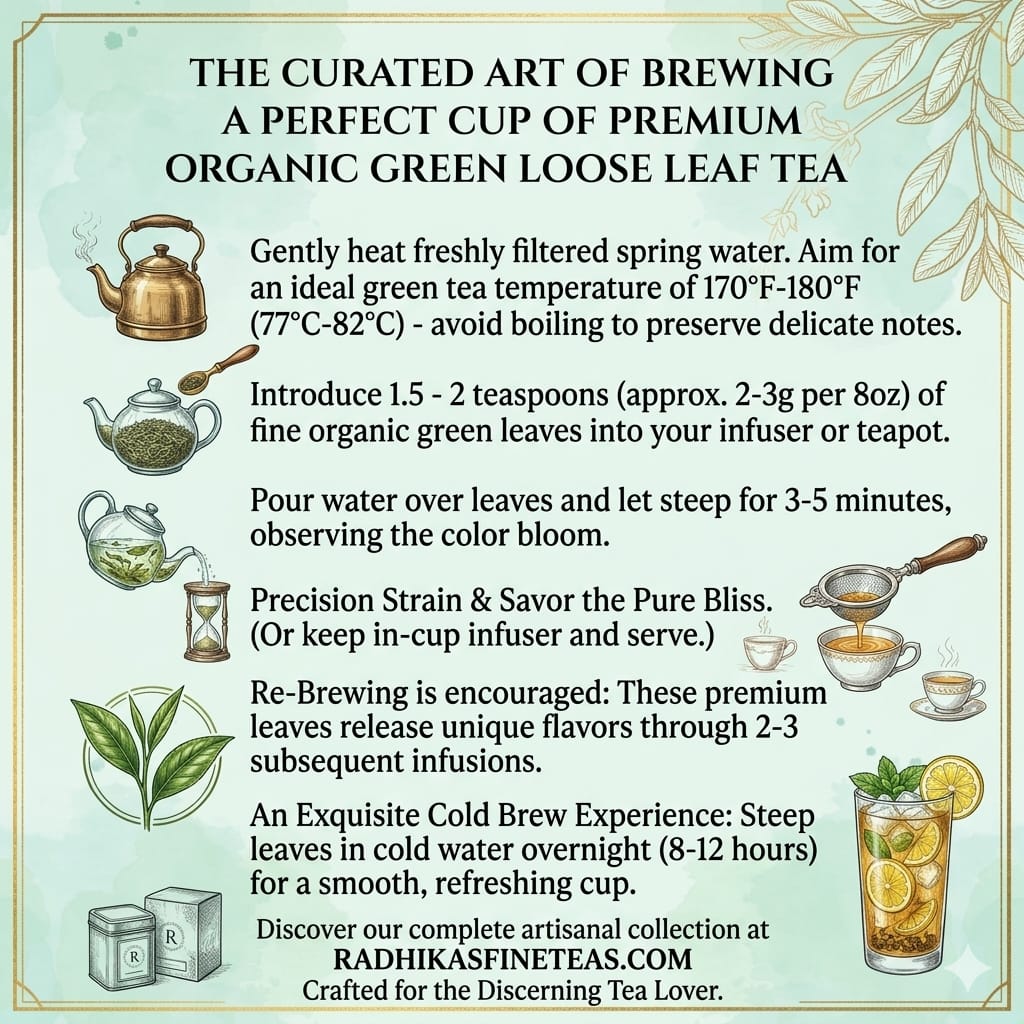 THE CURATED ART OF BREWING A PERFECT CUP OF PREMIUM ORGANIC GREEN LOOSE LEAF TEA

Gently heat freshly filtered spring water. Aim for an ideal green tea temperature of 170°F-180°F (77°C-82°C) - avoid boiling to preserve delicate notes.

Introduce 1.5 - 2 teaspoons (approx. 2-3g per 8oz) of fine organic green leaves into your infuser or teapot.

Pour water over leaves and let steep for 3-5 minutes, observing the color bloom.

Precision Strain & Savor the Pure Bliss. (Or keep in-cup infuser and serve.)

Re-Brewing is encouraged: These premium leaves release unique flavors through 2-3 subsequent infusions.

An Exquisite Cold Brew Experience: Steep leaves in cold water overnight (8-12 hours) for a smooth, refreshing cup.

R

R

Discover our complete artisanal collection at
RADHIKASFINETEAS.COM
Crafted for the Discerning Tea Lover.