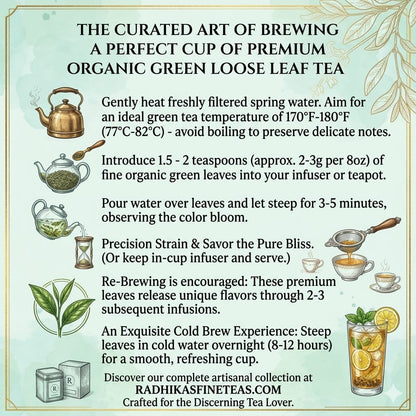 THE CURATED ART OF BREWING A PERFECT CUP OF PREMIUM ORGANIC GREEN LOOSE LEAF TEA

Gently heat freshly filtered spring water. Aim for an ideal green tea temperature of 170°F-180°F (77°C-82°C) - avoid boiling to preserve delicate notes.

Introduce 1.5 - 2 teaspoons (approx. 2-3g per 8oz) of fine organic green leaves into your infuser or teapot.

Pour water over leaves and let steep for 3-5 minutes, observing the color bloom.

Precision Strain & Savor the Pure Bliss. (Or keep in-cup infuser and serve.)

Re-Brewing is encouraged: These premium leaves release unique flavors through 2-3 subsequent infusions.

An Exquisite Cold Brew Experience: Steep leaves in cold water overnight (8-12 hours) for a smooth, refreshing cup.

R

R

Discover our complete artisanal collection at
RADHIKASFINETEAS.COM
Crafted for the Discerning Tea Lover.