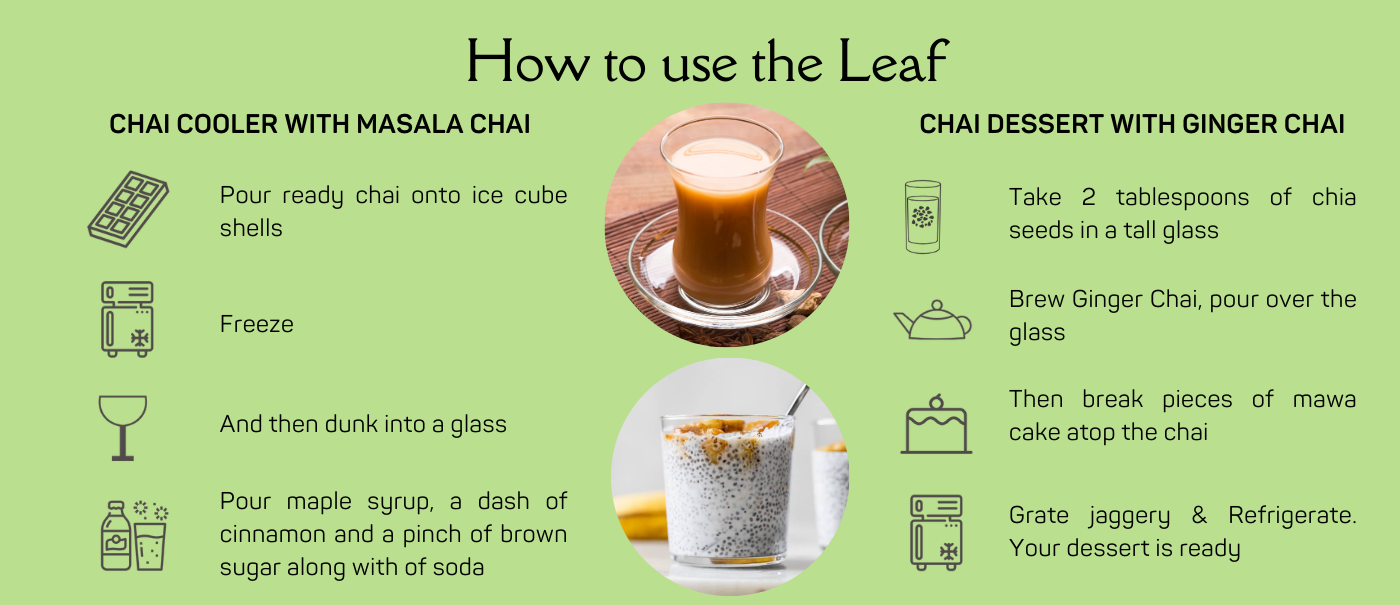 How to use the Leaf

CHAI COOLER WITH MASALA CHAI

Pour ready chai onto ice cube shells

Freeze

And then dunk into a glass

Pour maple syrup, a dash of cinnamon and a pinch of brown sugar along with of soda

CHAI DESSERT WITH GINGER CHAI

Take 2 tablespoons of chia seeds in a tall glass

Brew Ginger Chai, pour over the glass

Then break pieces of mawa cake atop the chai

Grate jaggery & Refrigerate. Your dessert is ready