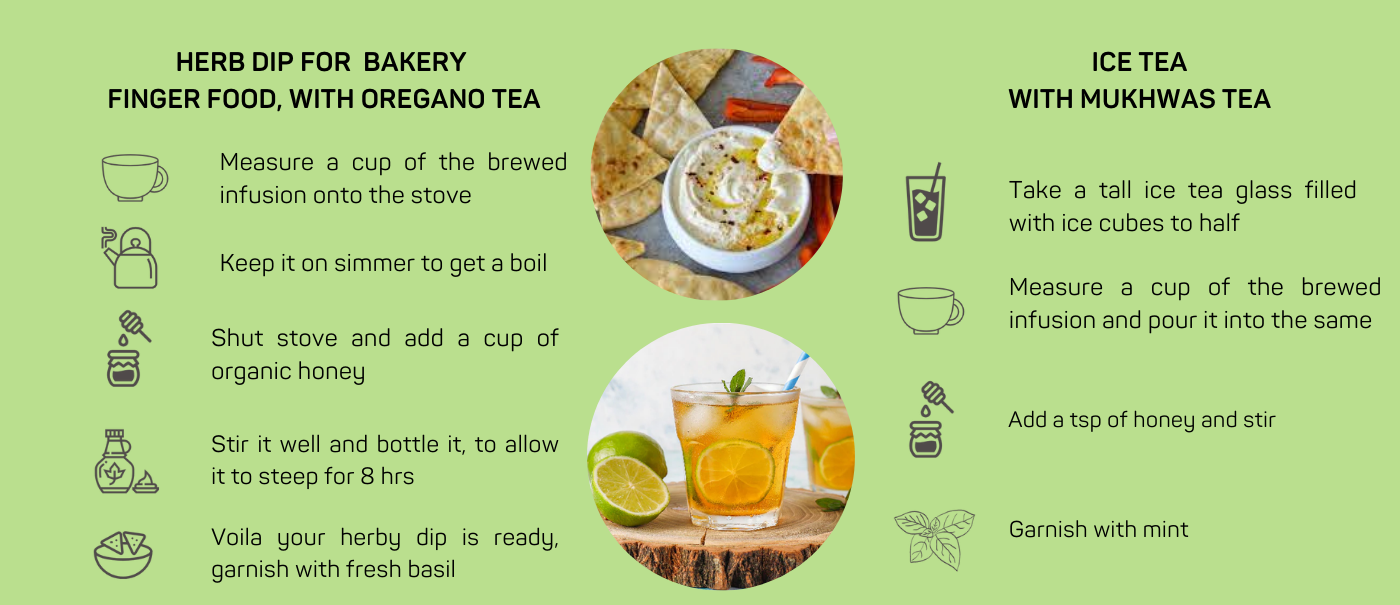 HERB DIP FOR BAKERY FINGER FOOD, WITH OREGANO TEA

Measure a cup of the brewed infusion onto the stove

Keep it on simmer to get a boil

Shut stove and add a cup of organic honey

Stir it well and bottle it, to allow it to steep for 8 hrs

Voila your herby dip is ready, garnish with fresh basil

ICE TEA WITH MUKHWAS TEA

Take a tall ice tea glass filled with ice cubes to half

Measure a cup of the brewed infusion and pour it into the same

Add a tsp of honey and stir

Garnish with mint