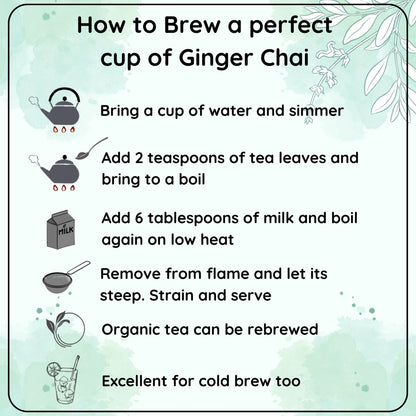 How to Brew a perfect cup of Ginger Chai

Bring a cup of water and simmer

Add 2 teaspoons of tea leaves and bring to a boil

MILK

Add 6 tablespoons of milk and boil again on low heat

Remove from flame and let its steep. Strain and serve

Organic tea can be rebrewed

Excellent for cold brew too