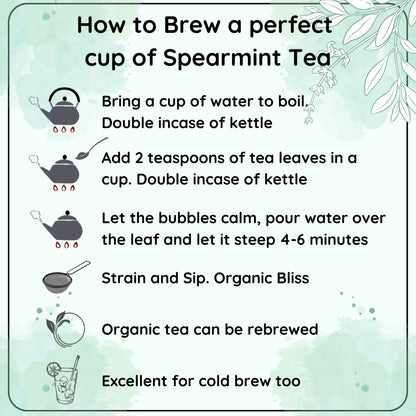 How to Brew a perfect cup of Spearmint Tea

Bring a cup of water to boil. Double incase of kettle

Add 2 teaspoons of tea leaves in a cup. Double incase of kettle

Let the bubbles calm, pour water over the leaf and let it steep 4-6 minutes

Strain and Sip. Organic Bliss

Organic tea can be rebrewed

Excellent for cold brew too